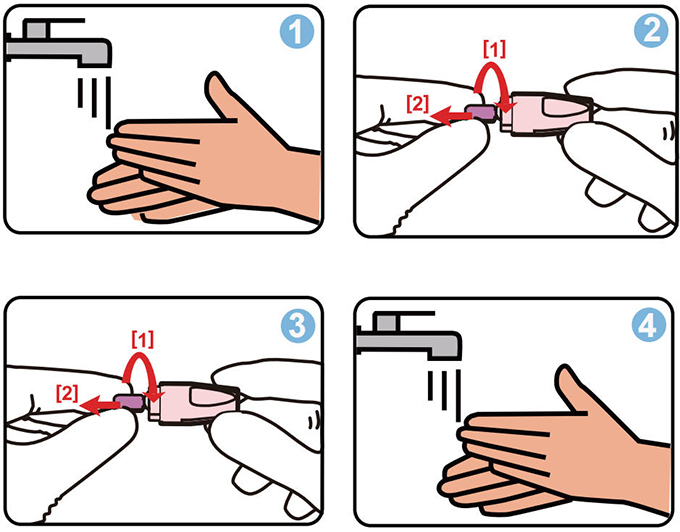 1

2
[1]
[2]

3
[1]
[2]

4