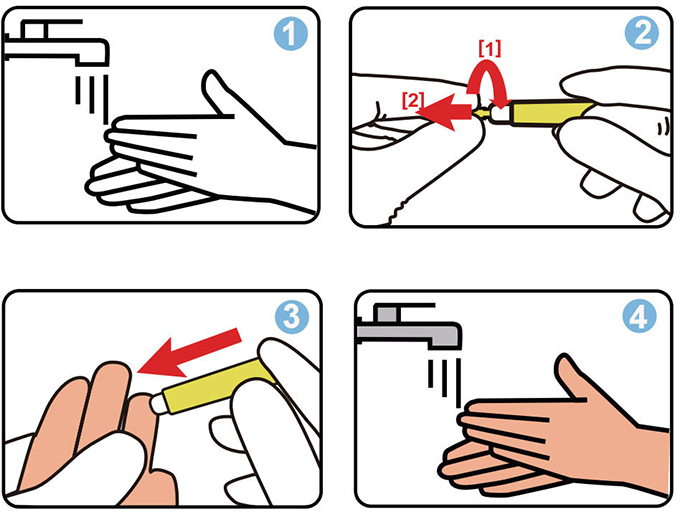 1

2

[1]

[2]

3

4