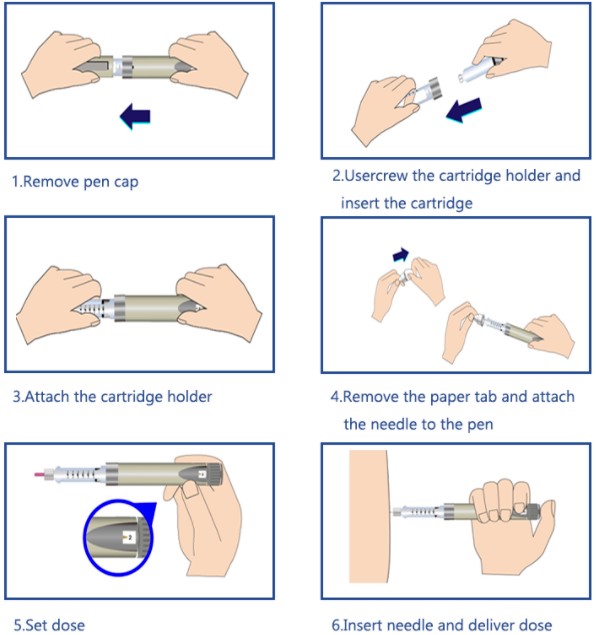 1.Remove pen cap

2.Usercrew the cartridge holder and insert the cartridge

3.Attach the cartridge holder

4.Remove the paper tab and attach the needle to the pen

2

5.Set dose

6.Insert needle and deliver dose